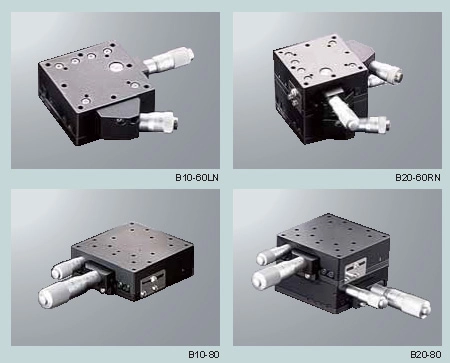 B10-60LN

B20-60RN

B10-80

B20-80