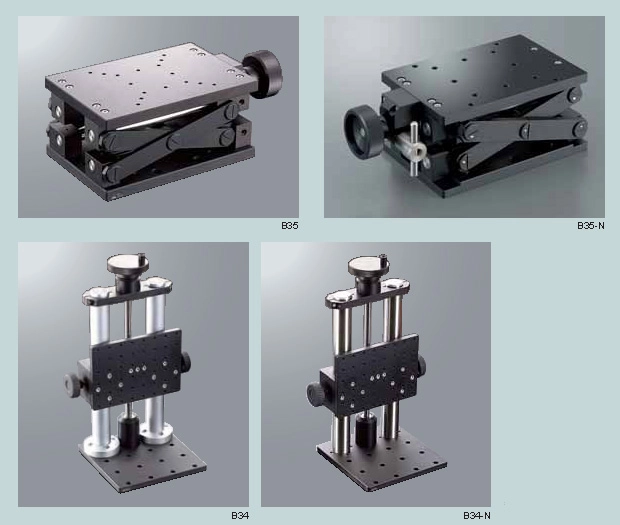 B35

B35-N

B34

B34-N