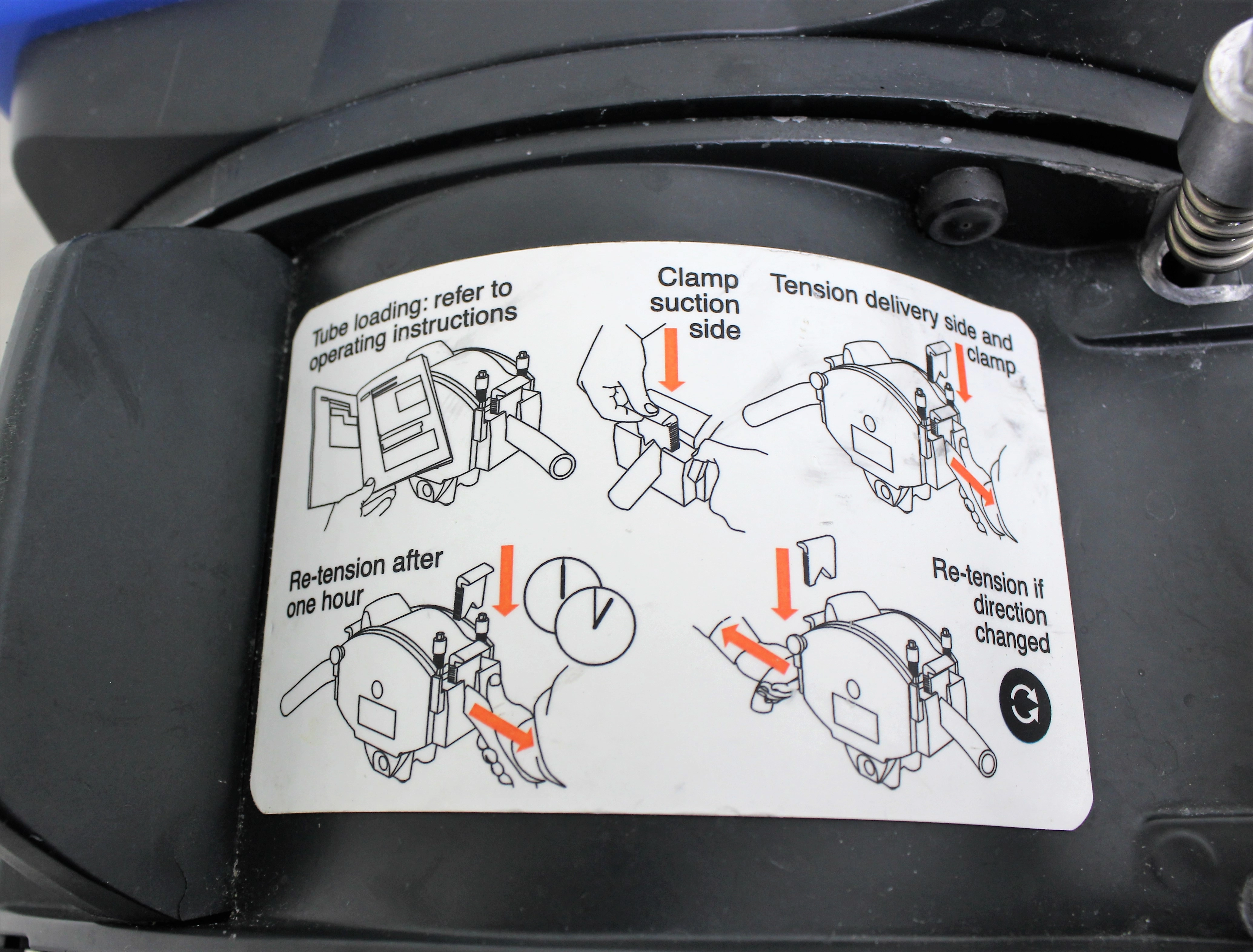 Tube loading: refer to operating instructions

Clamp suction side

Tension delivery side and clamp

Re-tension after one hour

Re-tension if direction changed