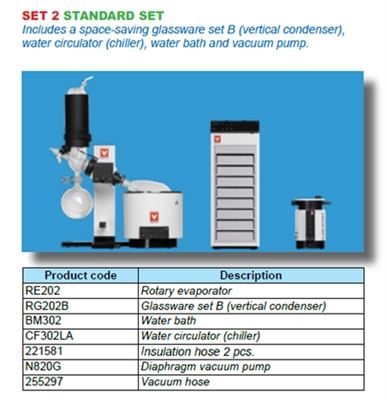 SET 2 STANDARD SET
Includes a space-saving glassware set B (vertical condenser), water circulator (chiller), water bath and vacuum pump.

| Product code | Description |
|---|---|
| RE202 | Rotary evaporator |
| RG202B | Glassware set B (vertical condenser) |
| BM302 | Water bath |
| CF302LA | Water circulator (chiller) |
| 221581 | Insulation hose 2 pcs. |
| N820G | Diaphragm vacuum pump |
| 255297 | Vacuum hose |