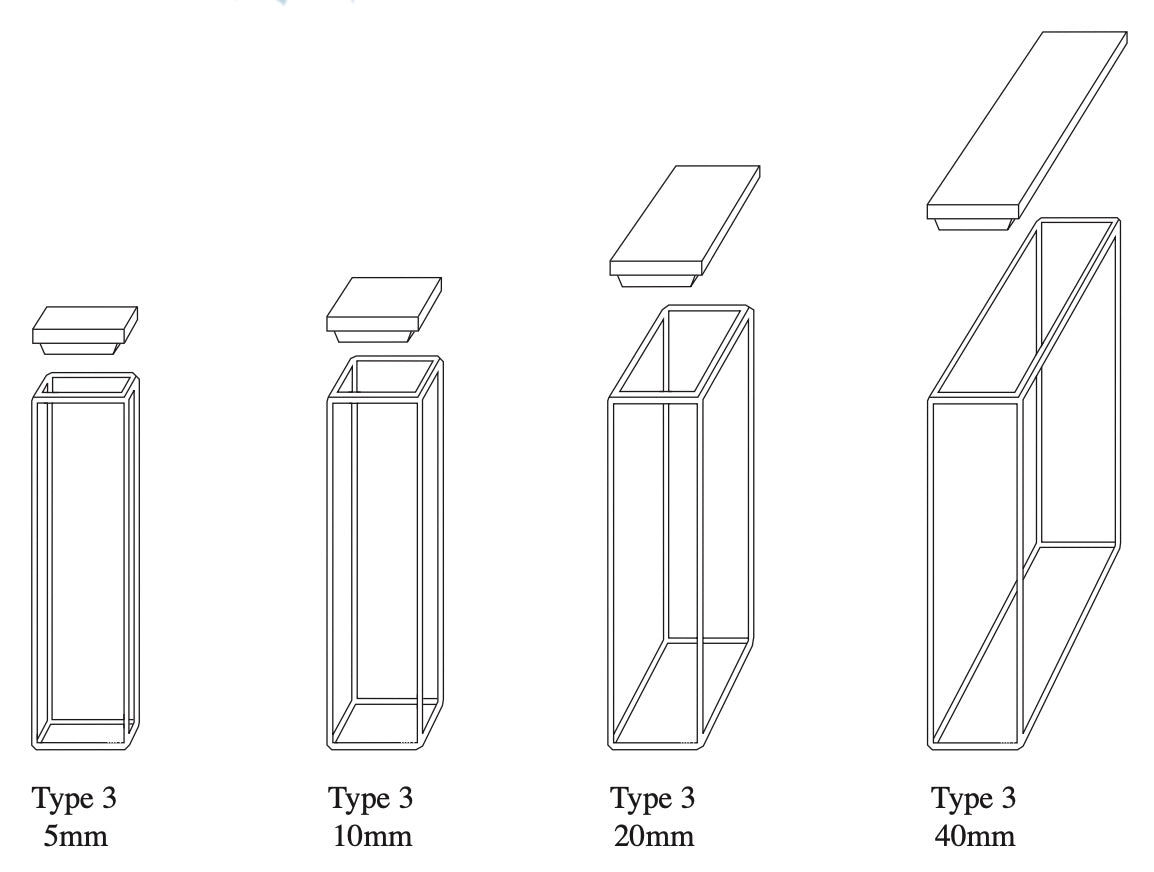 Type 3
5mm

Type 3
10mm

Type 3
20mm

Type 3
40mm