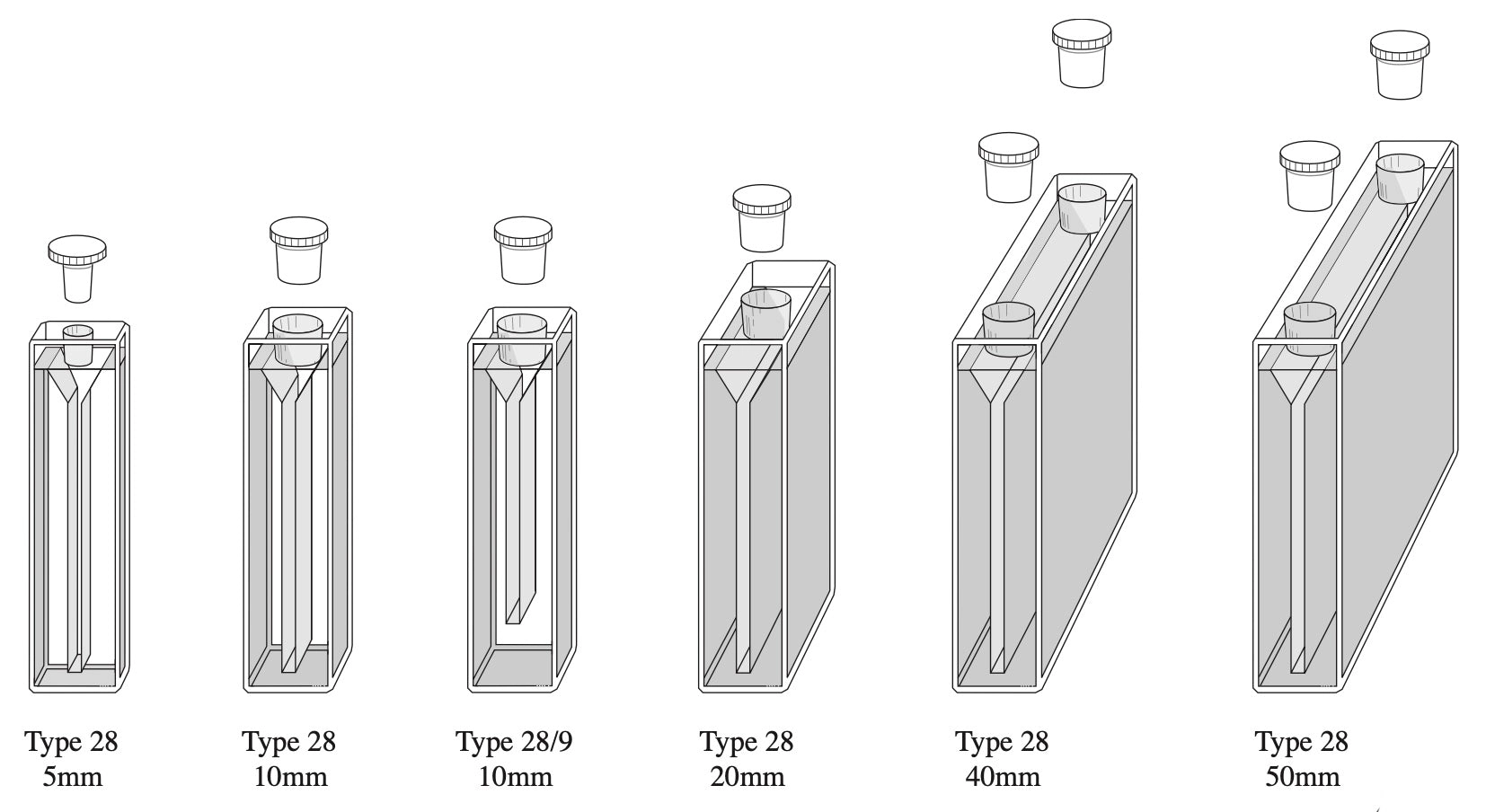 Type 28
5mm

Type 28
10mm

Type 28/9
10mm

Type 28
20mm

Type 28
40mm

Type 28
50mm