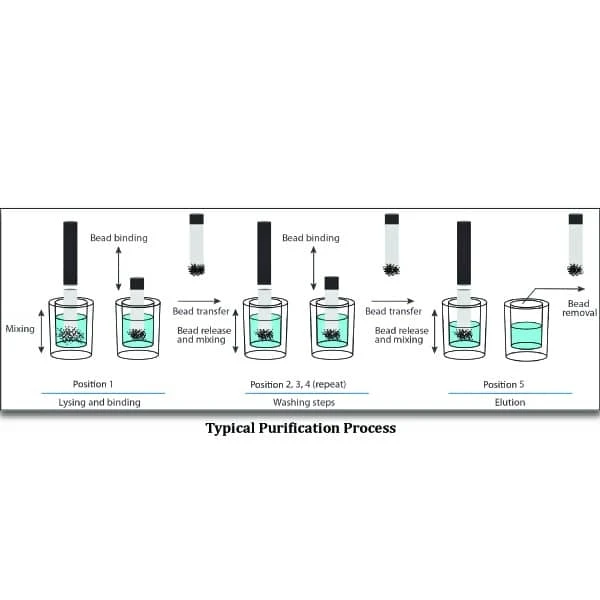 Bead binding

Mixing

Bead transfer

Bead release and mixing

Bead binding

Bead transfer

Bead release and mixing

Bead removal

Position 1

Lysing and binding

Position 2, 3, 4 (repeat)

Washing steps

Position 5

Elution

Typical Purification Process