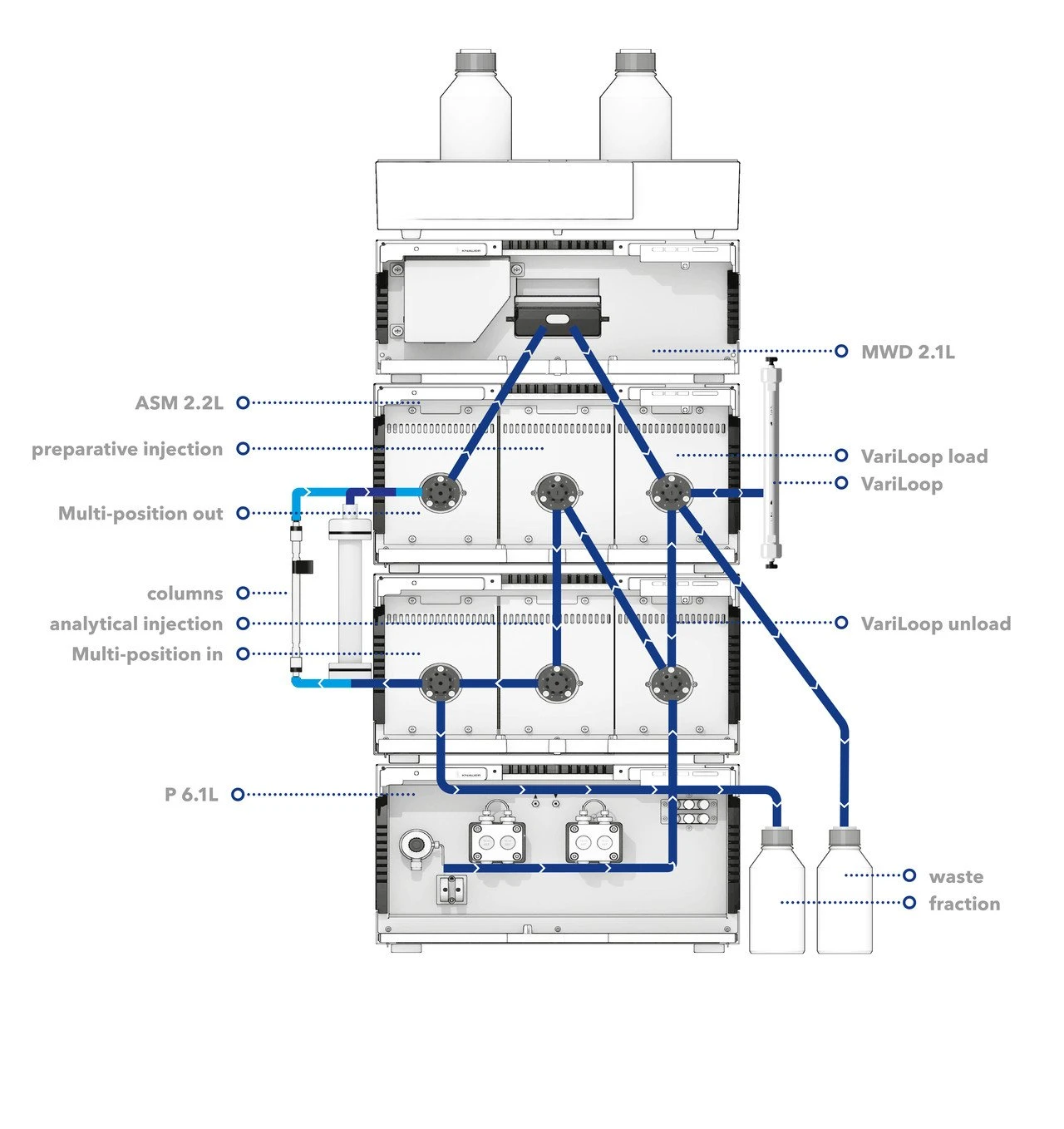 KNAUER

MWD 2.1L

ASM 2.2L

preparative injection

VariLoop load

VariLoop

Multi-position out

columns

analytical injection

VariLoop unload

Multi-position in

KNAUER

P 6.1L

waste

fraction