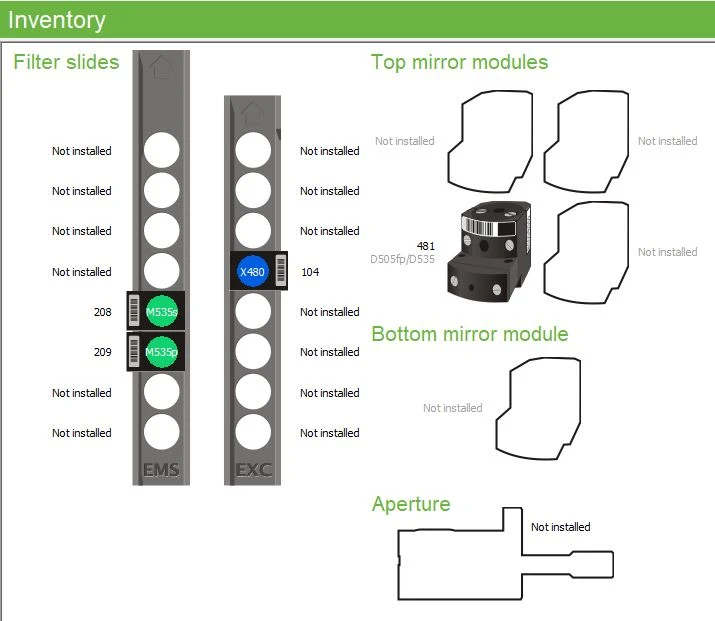 Inventory

Filter slides

Not installed
Not installed
Not installed
Not installed
208 M535s
209 M535p
Not installed
Not installed
EMS

Not installed
Not installed
Not installed
X480 104
Not installed
Not installed
Not installed
Not installed
EXC

Top mirror modules

Not installed
Not installed
481
D505fp/D535
Not installed

Bottom mirror module

Not installed

Aperture

Not installed