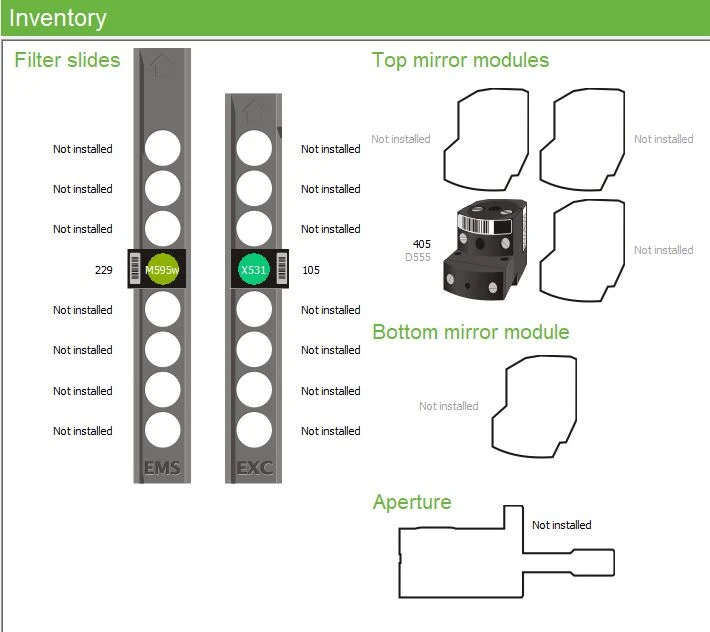 Inventory

Filter slides

Not installed
Not installed
Not installed
229
M595w
Not installed
Not installed
Not installed
Not installed
EMS

Not installed
Not installed
Not installed
X531
105
Not installed
Not installed
Not installed
Not installed
EXC

Top mirror modules

Not installed
Not installed
405
D555
Not installed

Bottom mirror module

Not installed

Aperture

Not installed