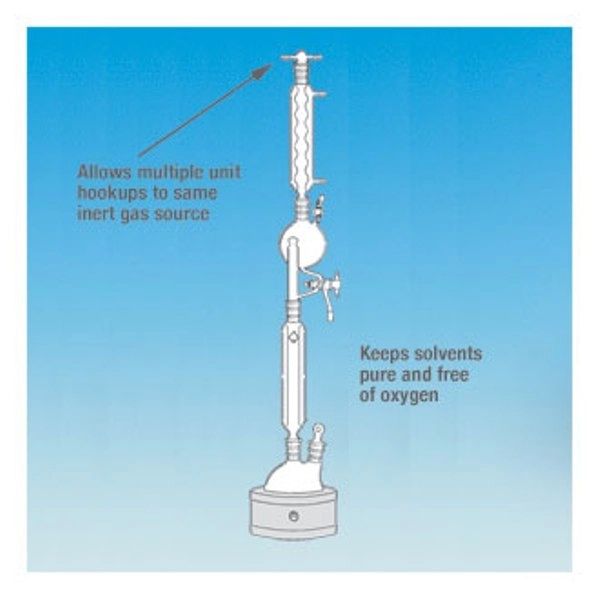 Allows multiple unit hookups to same inert gas source

Keeps solvents pure and free of oxygen