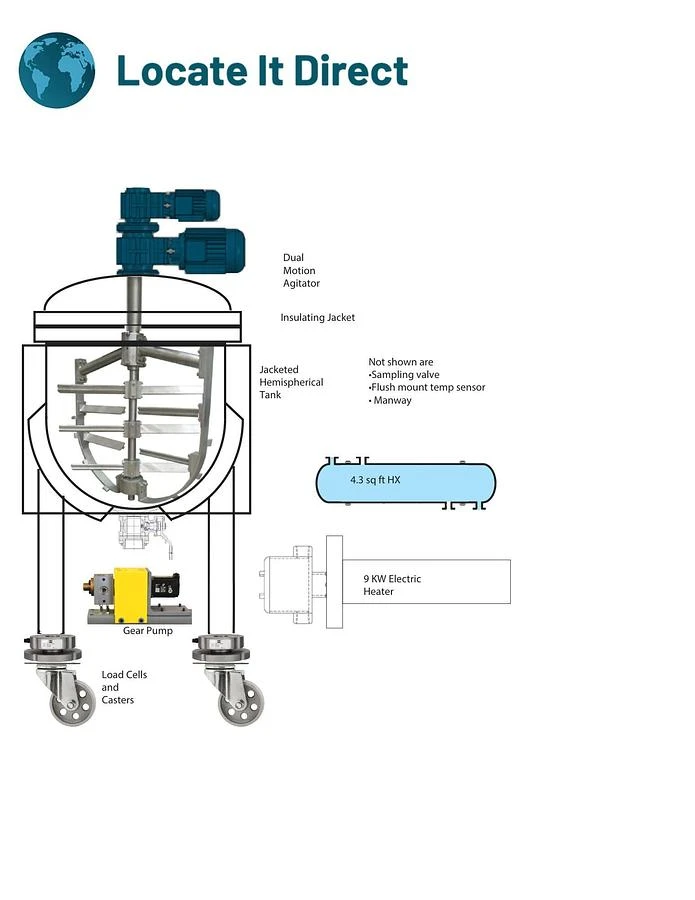 Locate It Direct

Dual Motion Agitator

Insulating Jacket

Jacketed Hemispherical Tank

Not shown are
•Sampling valve
•Flush mount temp sensor
• Manway

4.3 sq ft HX

9 KW Electric Heater

Gear Pump

Load Cells and Casters