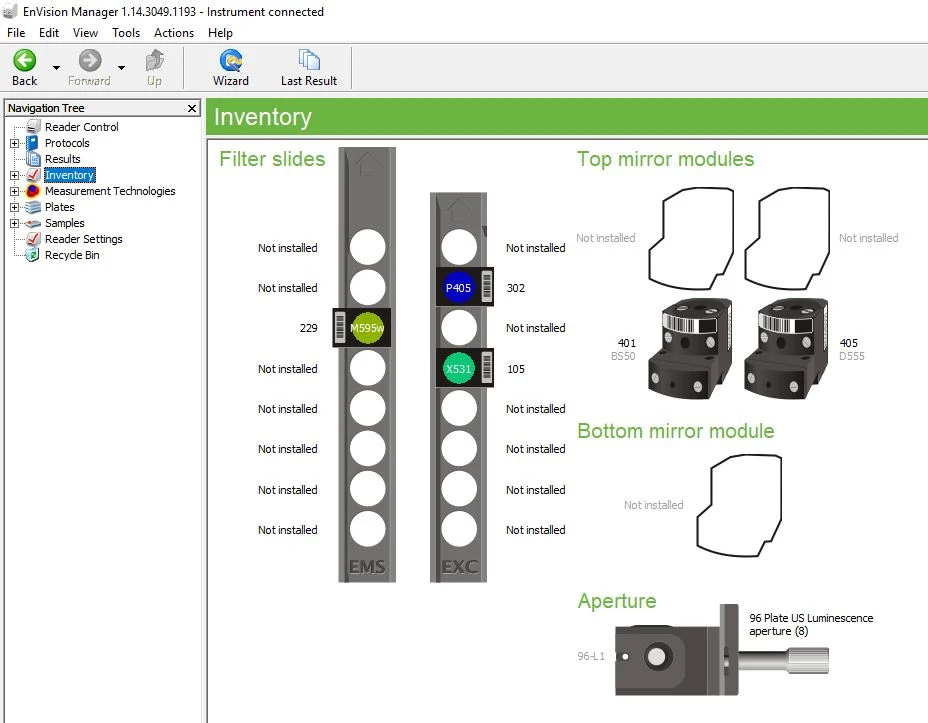 EnVision Manager 1.14.3049.1193 - Instrument connected

File Edit View Tools Actions Help

Back Forward Up Wizard Last Result

Navigation Tree
Reader Control
Protocols
Results
Inventory
Measurement Technologies
Plates
Samples
Reader Settings
Recycle Bin

Inventory

Filter slides

Not installed
Not installed
229 M595w
Not installed
Not installed
Not installed
Not installed
Not installed
EMS

Not installed
P405 302
Not installed
X531 105
Not installed
Not installed
Not installed
Not installed
EXC

Top mirror modules

Not installed
Not installed
401
BS50
405
D555

Bottom mirror module

Not installed

Aperture

96-L1
96 Plate US Luminescence aperture (8)